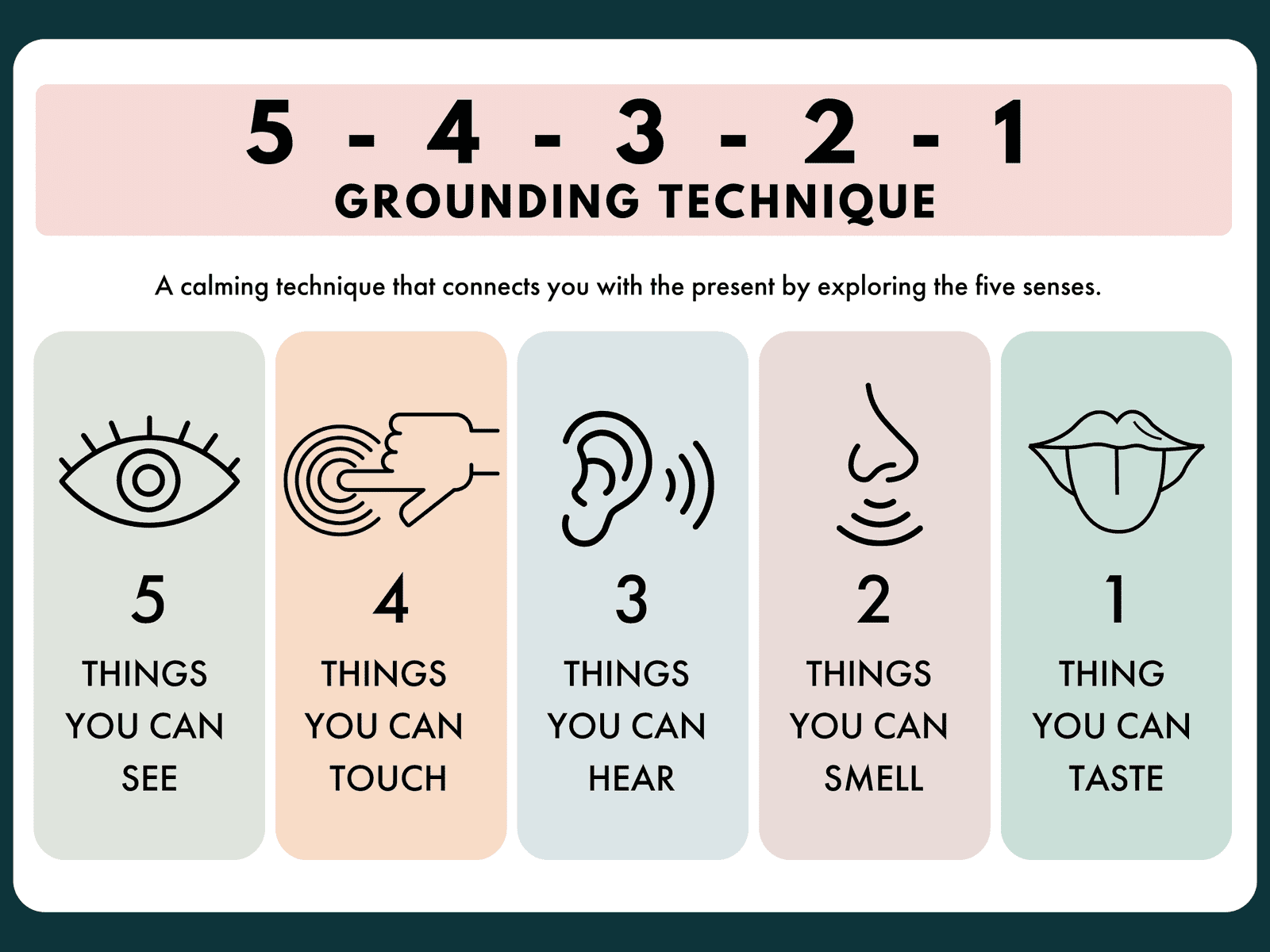 5 - 4 - 3 - 2 - 1
GROUNDING TECHNIQUE

A calming technique that connects you with the present by exploring the five senses.

5
THINGS YOU CAN SEE

4
THINGS YOU CAN TOUCH

3
THINGS YOU CAN HEAR

2
THINGS YOU CAN SMELL

1
THING YOU CAN TASTE